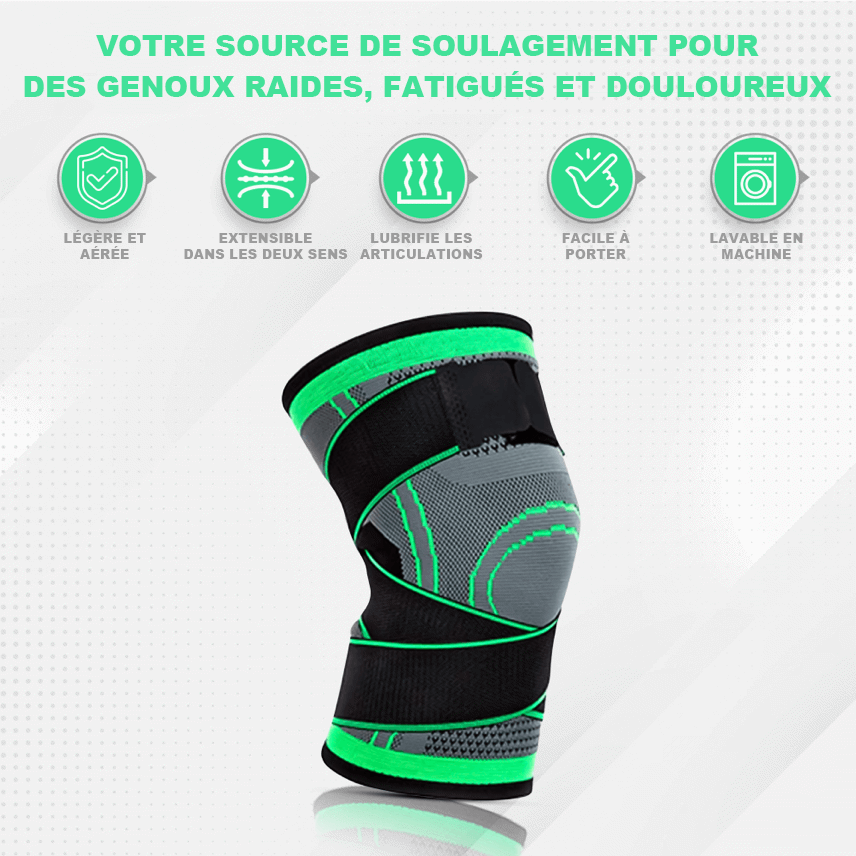 VOTRE SOURCE DE SOULAGEMENT POUR DES GENOUX RAIDES, FATIGUÉS ET DOULOUREUX

LÉGÈRE ET AÉRÉE

EXTENSIBLE DANS LES DEUX SENS

LUBRIFIE LES ARTICULATIONS

FACILE À PORTER

LAVABLE EN MACHINE